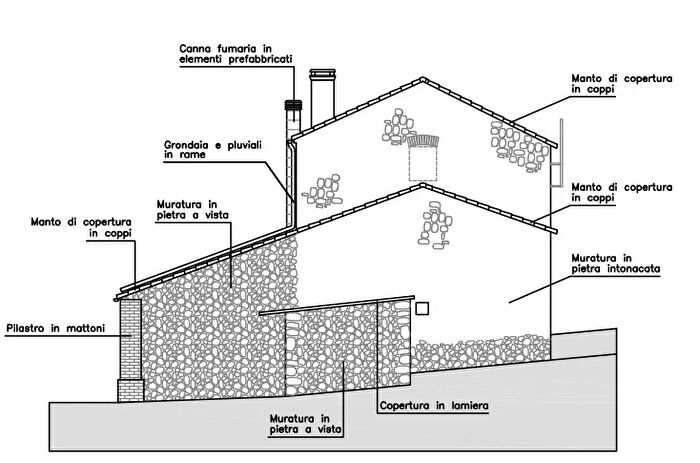 Canna fumaria in elementi prefabbricati

Manto di copertura in coppi

Grondaia e pluviali in rame

Manto di copertura in coppi

Muratura in pietra a vista

Manto di copertura in coppi

Muratura in pietra intonacata

Pilastro in mattoni

Copertura in lamiera

Muratura in pietra a vista